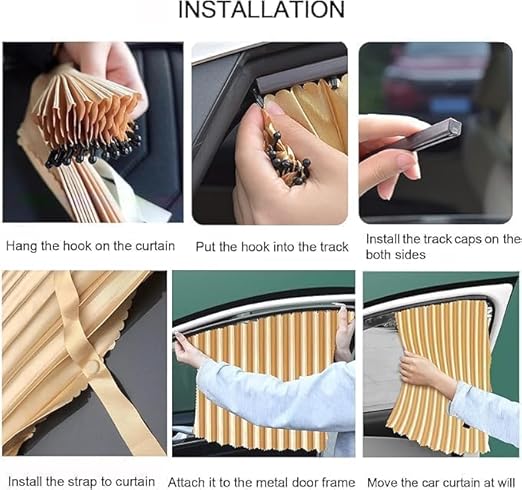 INSTALLATION

Hang the hook on the curtain

Put the hook into the track

Install the track caps on the both sides

Install the strap to curtain

Attach it to the metal door frame

Move the car curtain at will